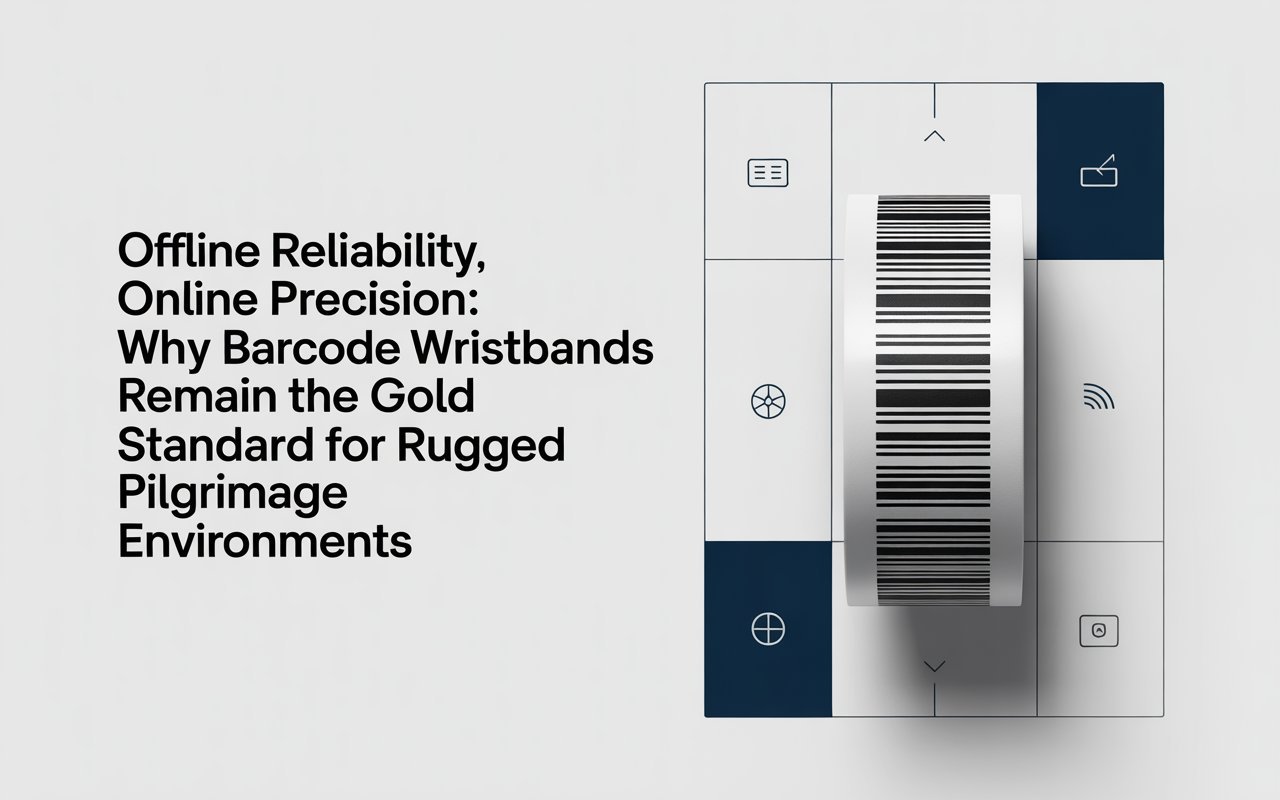 Offline Reliability, Online Precision: Why Barcode Wristbands Remain the Gold Standard for Rugged Pilgrimage Environments