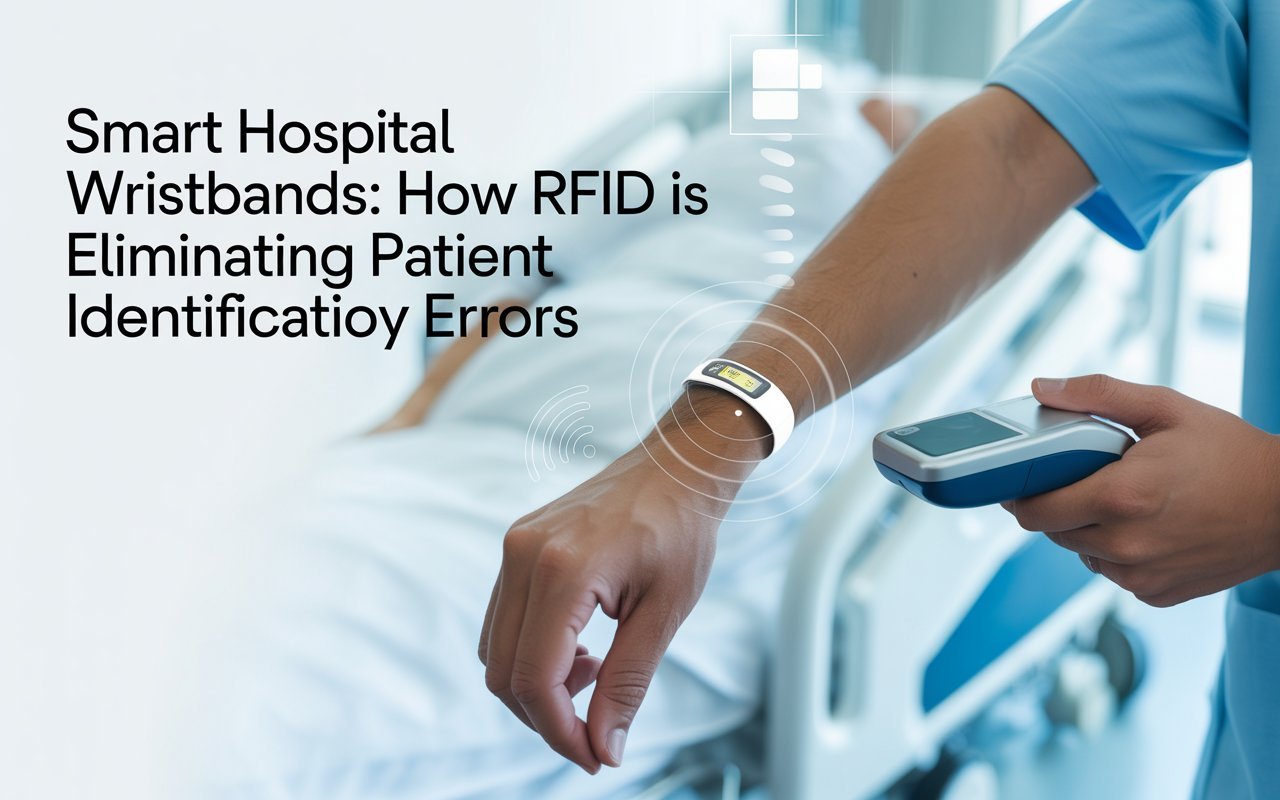 Smart Hospital Wristbands: How RFID is Eliminating Patient Identificatioy Errors